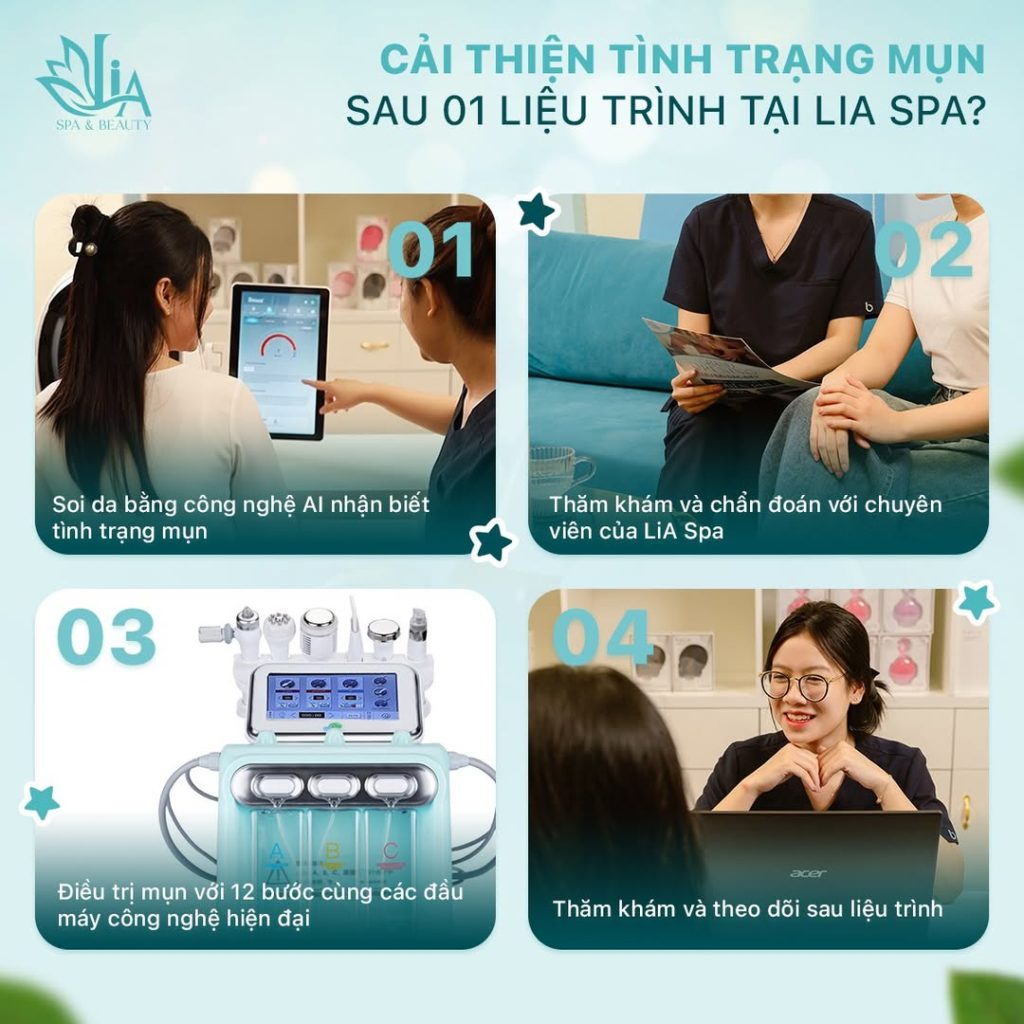 LiA
SPA & BEAUTY

CẢI THIỆN TÌNH TRẠNG MỤN
SAU 01 LIỆU TRÌNH TẠI LIA SPA?

01
Soi da bằng công nghệ AI nhận biết tình trạng mụn

02
Thăm khám và chẩn đoán với chuyên viên của LiA Spa

03
A B C
Điều trị mụn với 12 bước cùng các đầu máy công nghệ hiện đại

04
acer
Thăm khám và theo dõi sau liệu trình